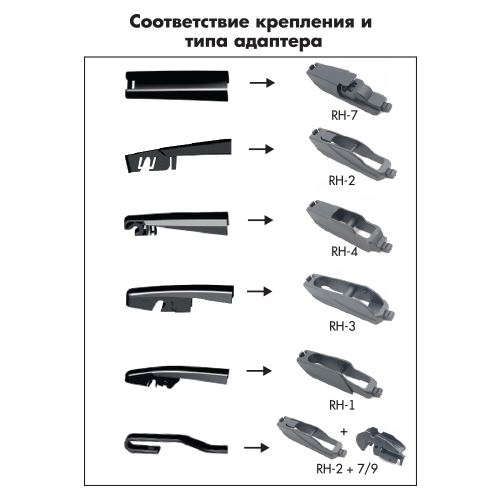 Соответствие крепления и типа адаптера

RH-7

RH-2

RH-4

RH-3

RH-1

+

RH-2 + 7/9